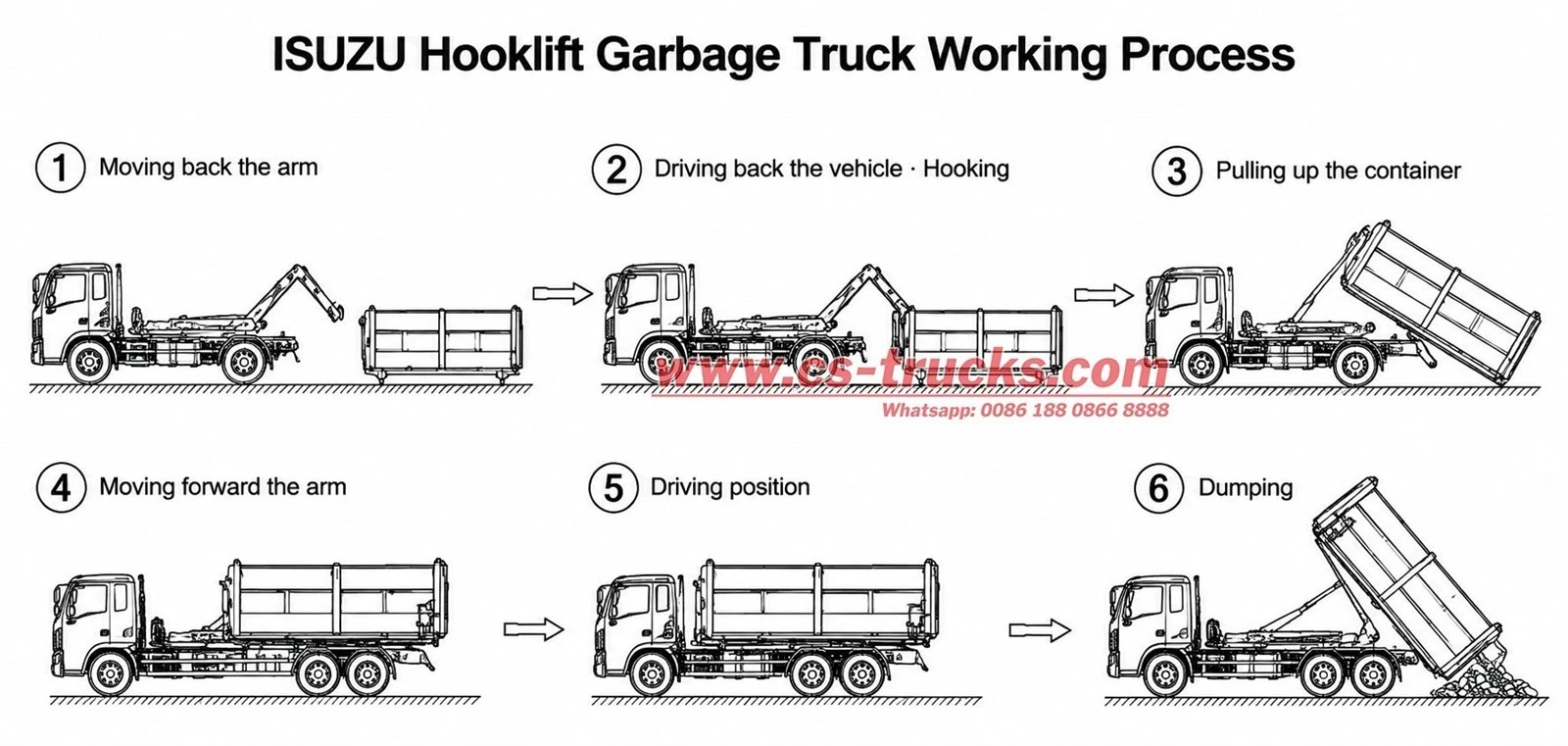 ISUZU Hooklift Garbage Truck Working Process

1 Moving back the arm

2 Driving back the vehicle · Hooking

3 Pulling up the container

www.cs-trucks.com
Whatsapp: 0086 188 0866 8888

4 Moving forward the arm

5 Driving position

6 Dumping